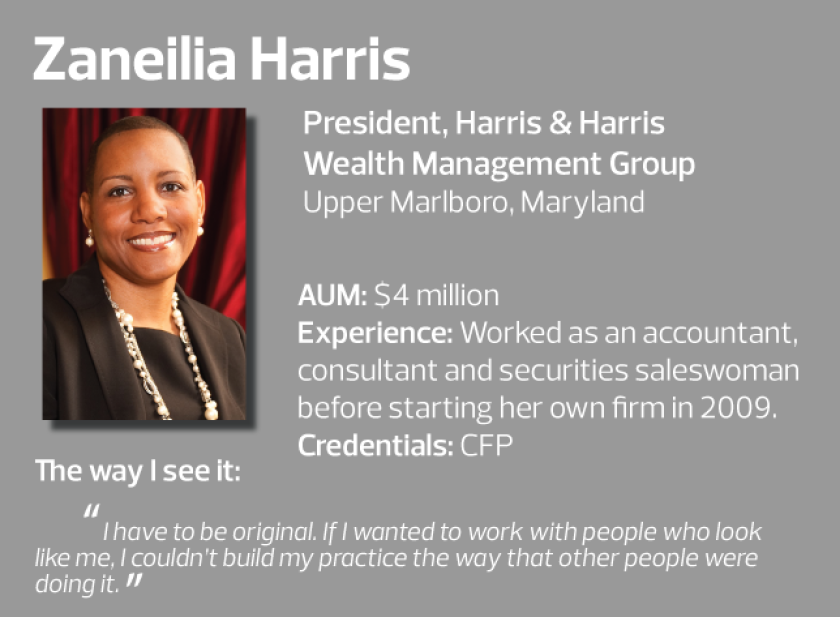 Zaneilia Harris

President, Harris & Harris Wealth Management Group
Upper Marlboro, Maryland

AUM: $4 million
Experience: Worked as an accountant, consultant and securities saleswoman before starting her own firm in 2009.
Credentials: CFP

The way I see it:

"I have to be original. If I wanted to work with people who look like me, I couldn't build my practice the way that other people were doing it."